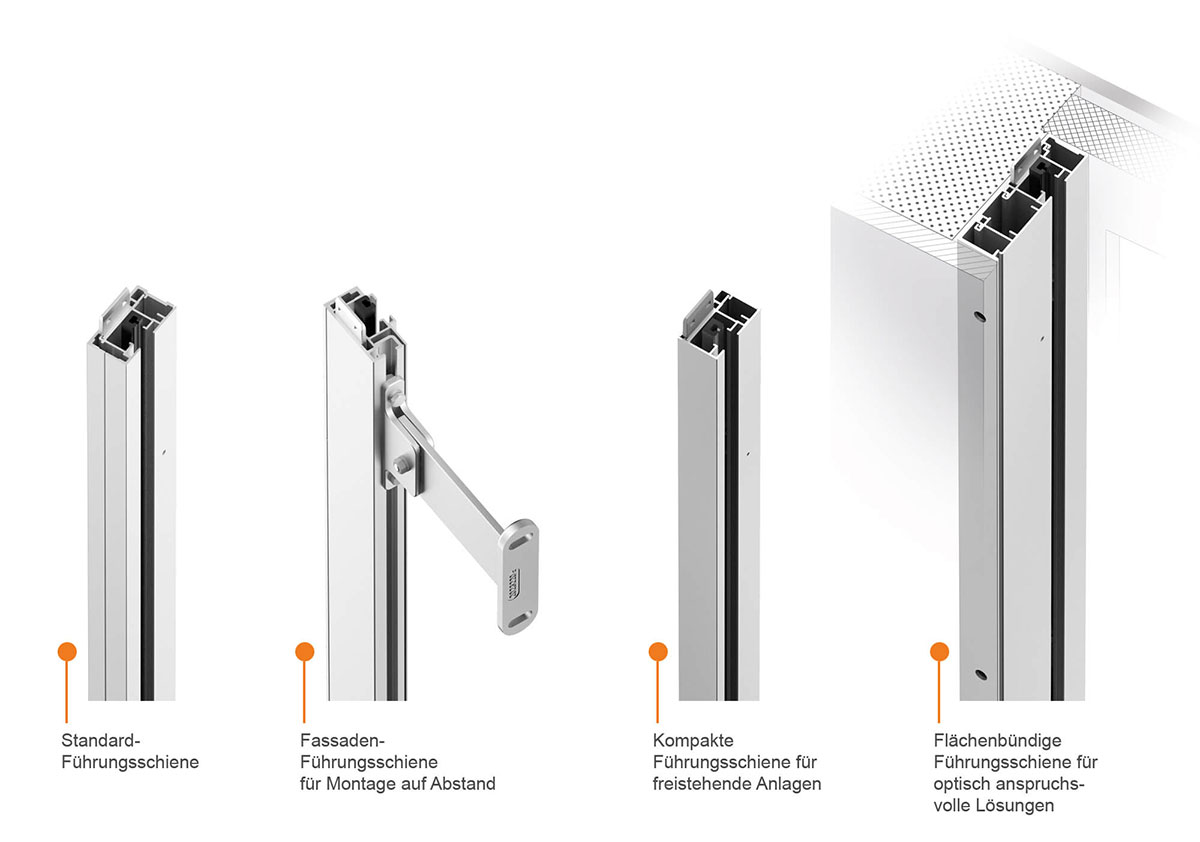 Standard-Führungsschiene

Fassaden-Führungsschiene für Montage auf Abstand

Kompakte Führungsschiene für freistehende Anlagen

Flächenbündige Führungsschiene für optisch anspruchsvolle Lösungen